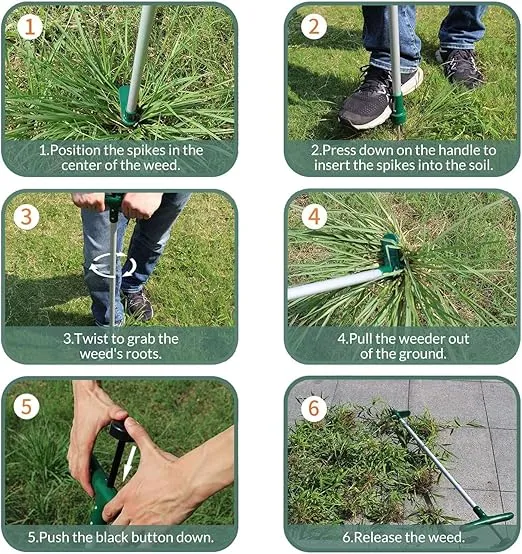 1

1.Position the spikes in the center of the weed.

2

2.Press down on the handle to insert the spikes into the soil.

3

3.Twist to grab the weed's roots.

4

4.Pull the weeder out of the ground.

5

5.Push the black button down.

6

6.Release the weed.