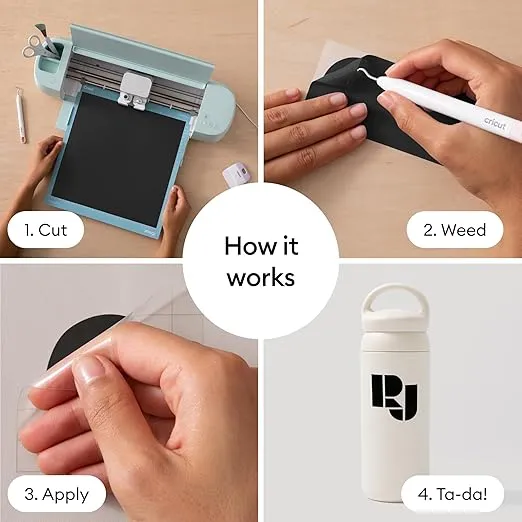 1. Cut

cricut

2. Weed

How it works

3. Apply

RJ

4. Ta-da!