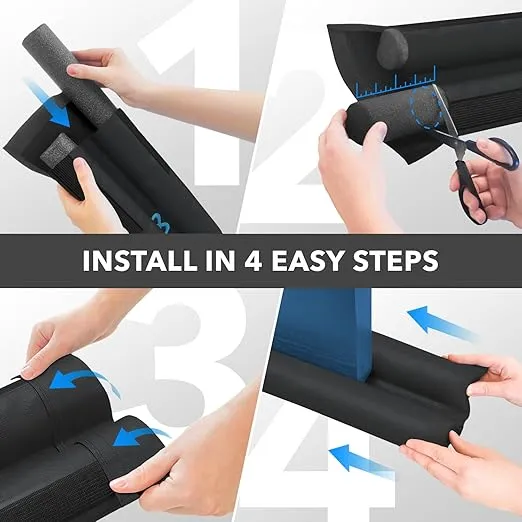 1

2

INSTALL IN 4 EASY STEPS

3

4