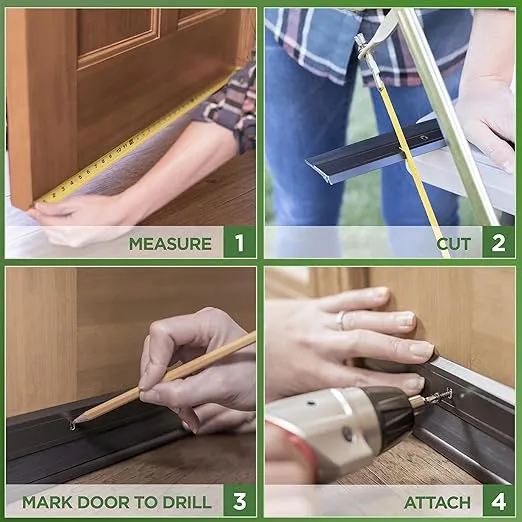 MEASURE 1

CUT 2

MARK DOOR TO DRILL 3

ATTACH 4