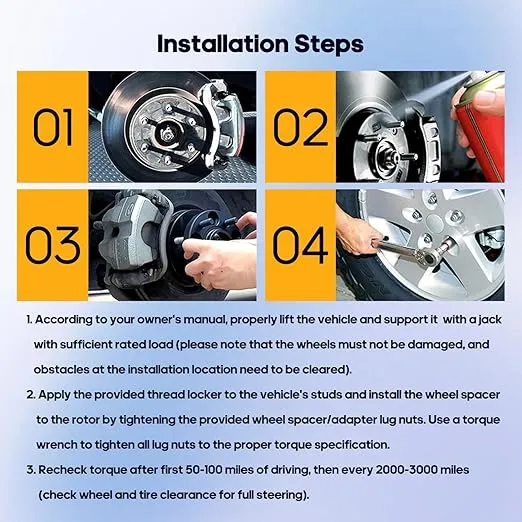 Installation Steps

01

02

03

04

1. According to your owner's manual, properly lift the vehicle and support it with a jack with sufficient rated load (please note that the wheels must not be damaged, and obstacles at the installation location need to be cleared).

2. Apply the provided thread locker to the vehicle's studs and install the wheel spacer to the rotor by tightening the provided wheel spacer/adapter lug nuts. Use a torque wrench to tighten all lug nuts to the proper torque specification.

3. Recheck torque after first 50-100 miles of driving, then every 2000-3000 miles (check wheel and tire clearance for full steering).